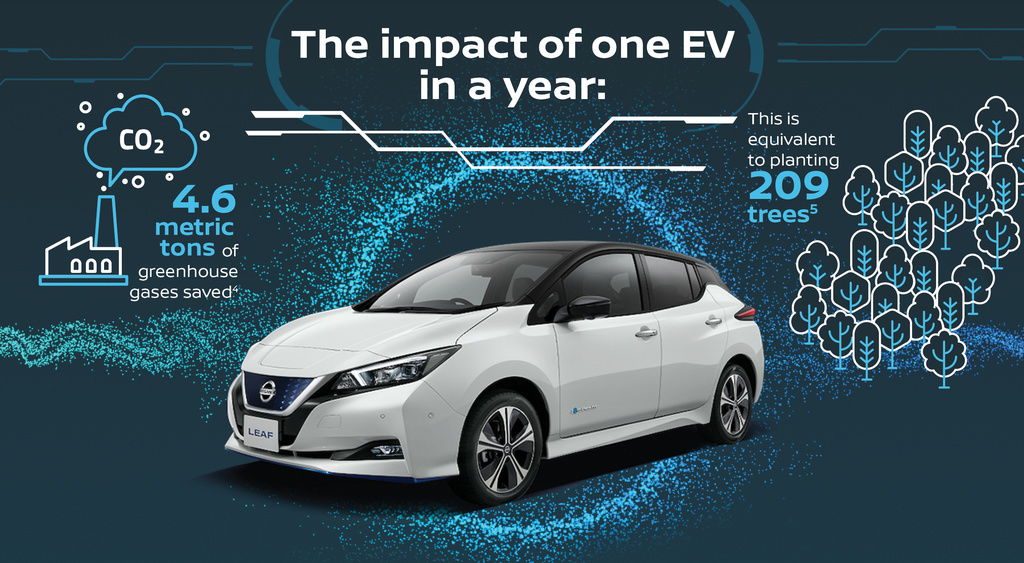 The impact of one EV in a year:

$CO_2$

4.6 metric tons of greenhouse gases saved$^4$

This is equivalent to planting 209 trees$^5$

LEAF